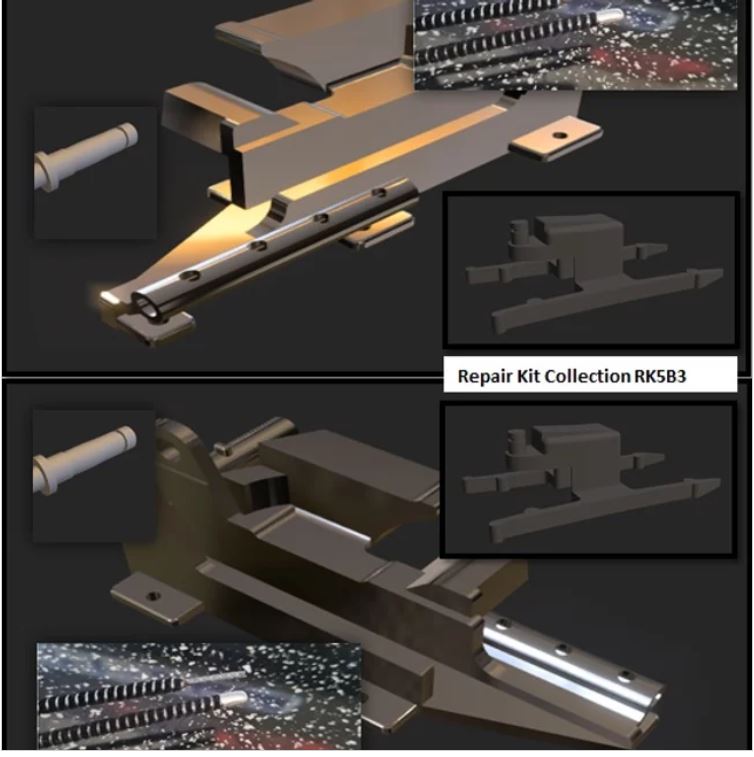 Repair Kit Collection RK5B3